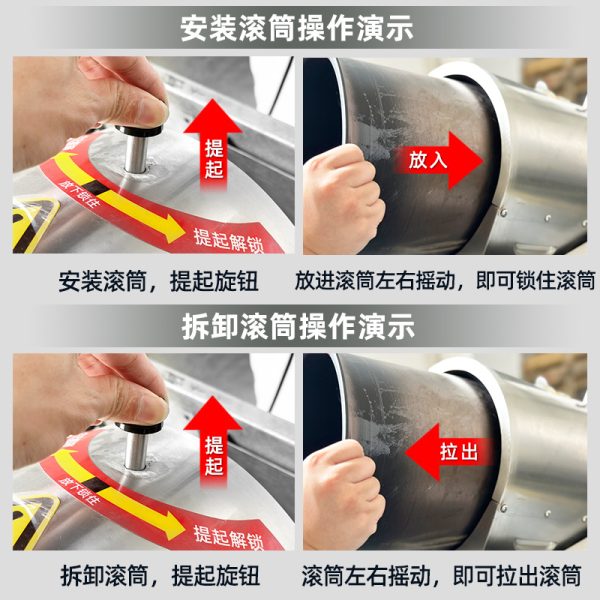 安装滚筒操作演示

提起

放下锁住

提起解锁

放入

安装滚筒，提起旋钮

放进滚筒左右摇动，即可锁住滚筒

拆卸滚筒操作演示

提起

放下锁住

提起解锁

拉出

拆卸滚筒，提起旋钮

滚筒左右摇动，即可拉出滚筒